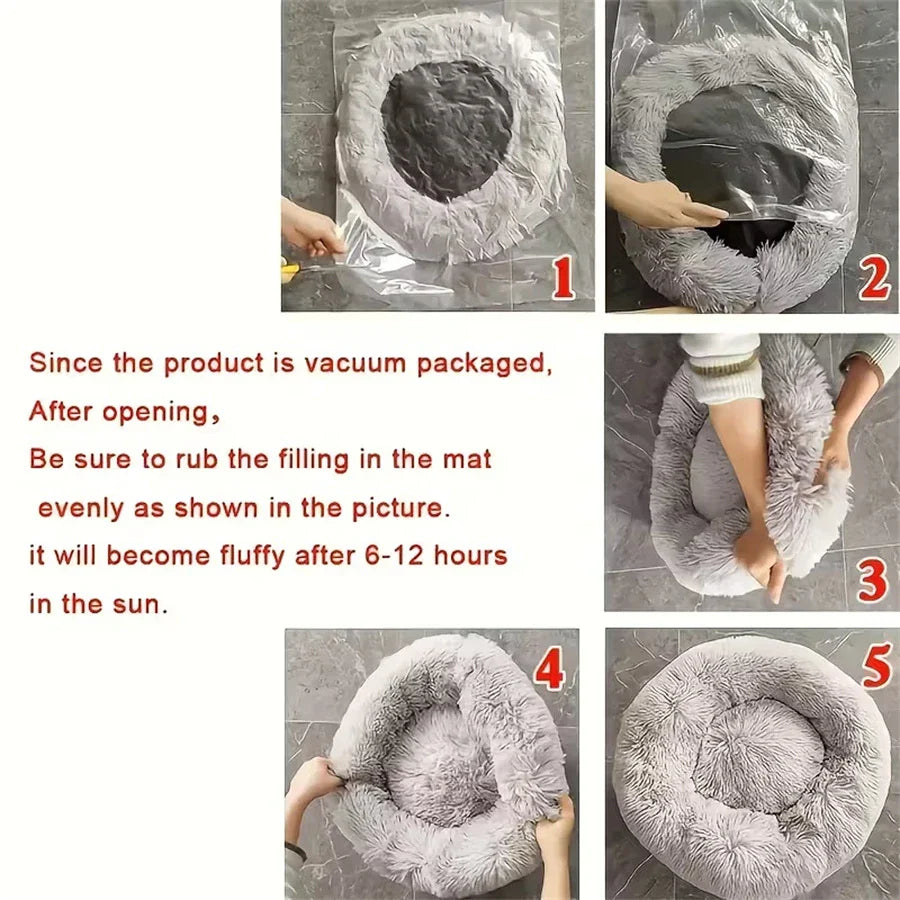 1

2

Since the product is vacuum packaged,
After opening,
Be sure to rub the filling in the mat
evenly as shown in the picture.
it will become fluffy after 6-12 hours
in the sun.

3

4

5