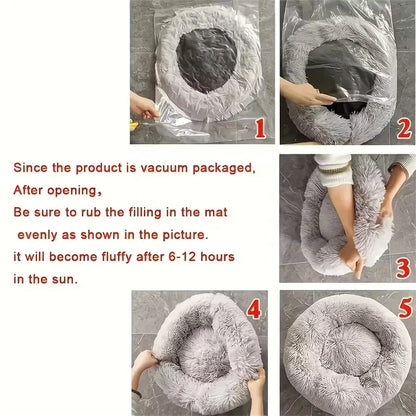 1

2

Since the product is vacuum packaged,
After opening,
Be sure to rub the filling in the mat evenly as shown in the picture.
it will become fluffy after 6-12 hours in the sun.

3

4

5